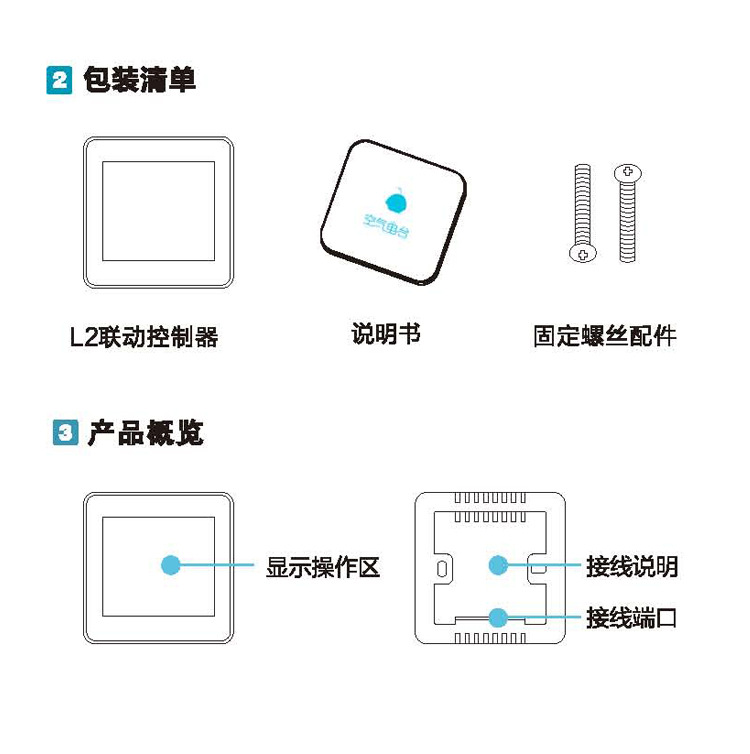 2 包装清单

空气电台

L2联动控制器

说明书

固定螺丝配件

3 产品概览

显示操作区

接线说明

接线端口