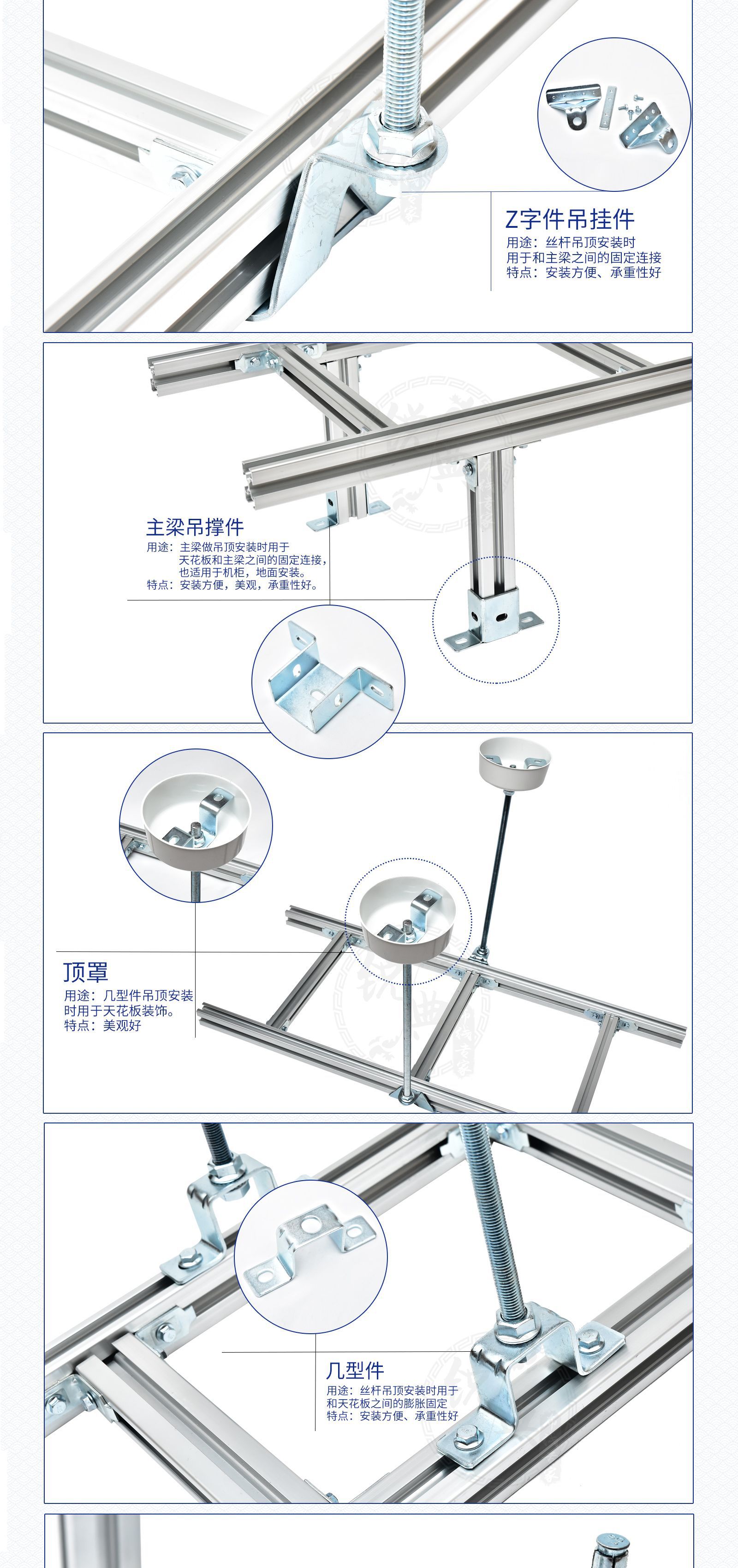 Z字件吊挂件
用途：丝杆吊顶安装时
用于和主梁之间的固定连接
特点：安装方便、承重性好

主梁吊撑件
用途：主梁做吊顶安装时用于
天花板和主梁之间的固定连接，
也适用于机柜，地面安装。
特点：安装方便，美观，承重性好。

顶罩
用途：几型件吊顶安装
时用于天花板装饰。
特点：美观好

几型件
用途：丝杆吊顶安装时用于
和天花板之间的膨胀固定
特点：安装方便、承重性好