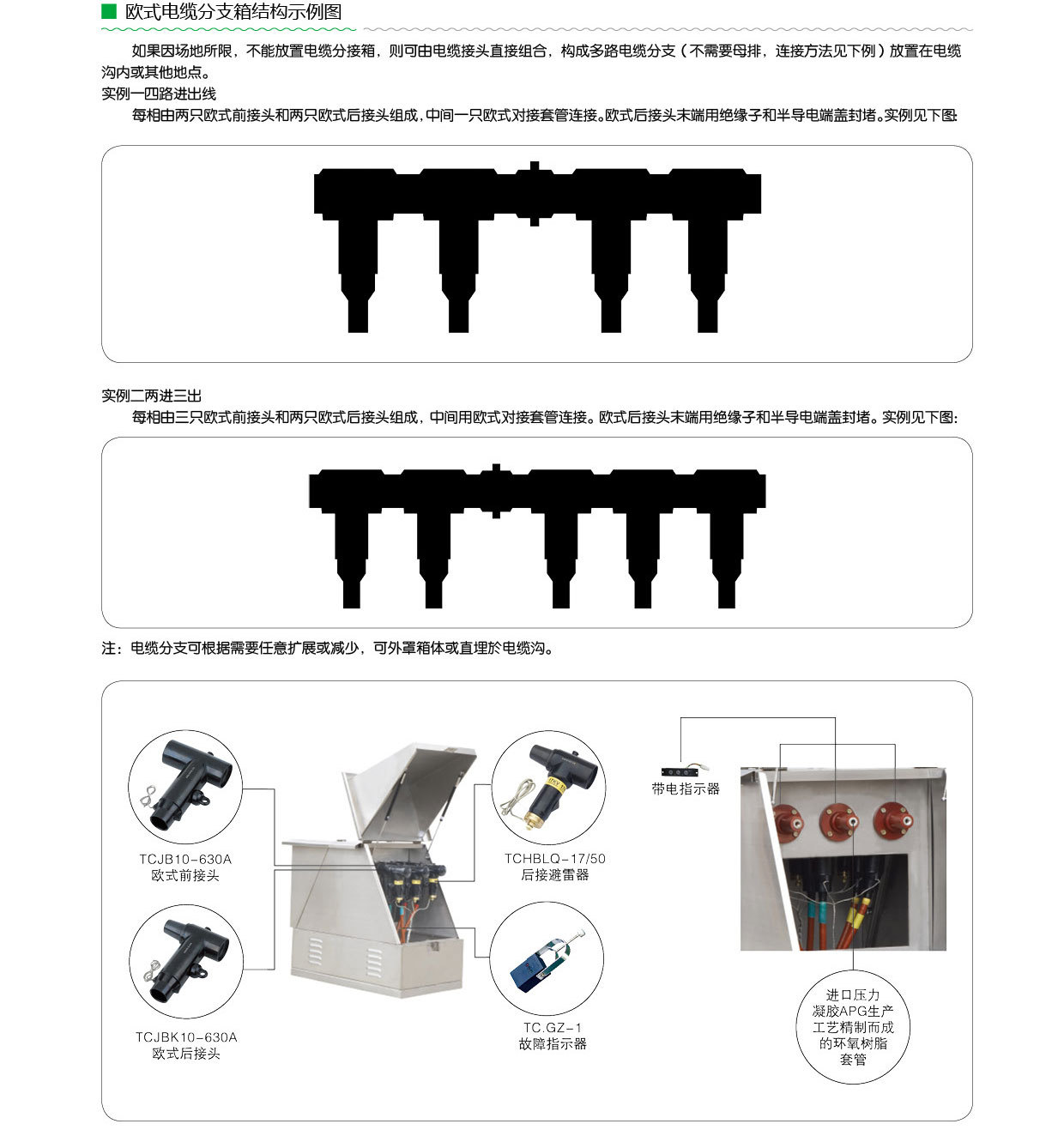 欧式电缆分支箱结构示例图

如果因场地所限，不能放置电缆分接箱，则可由电缆接头直接组合，构成多路电缆分支（不需要母排，连接方法见下例）放置在电缆沟内或其他地点。

实例一四路进出线

每相由两只欧式前接头和两只欧式后接头组成，中间一只欧式对接套管连接。欧式后接头末端用绝缘子和半导电端盖封堵。实例见下图:

实例二两进三出

每相由三只欧式前接头和两只欧式后接头组成，中间用欧式对接套管连接。欧式后接头末端用绝缘子和半导电端盖封堵。实例见下图:

注：电缆分支可根据需要任意扩展或减少，可外罩箱体或直埋於电缆沟。

TCJB10-630A
欧式前接头

TCJBK10-630A
欧式后接头

TCHBLQ-17/50
后接避雷器

TC.GZ-1
故障指示器

带电指示器

进口压力凝胶APG生产工艺精制而成的环氧树脂套管