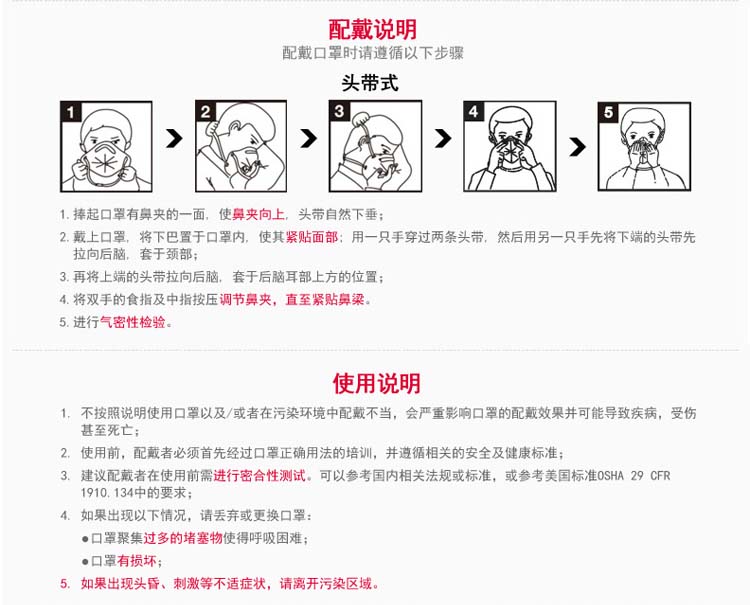 配戴说明

配戴口罩时请遵循以下步骤

头带式

1

2

3

4

5

1. 捧起口罩有鼻夹的一面，使鼻夹向上，头带自然下垂；

2. 戴上口罩，将下巴置于口罩内，使其紧贴面部；用一只手穿过两条头带，然后用另一只手先将下端的头带先拉向后脑，套于颈部；

3. 再将上端的头带拉向后脑，套于后脑耳部上方的位置；

4. 将双手的食指及中指按压调节鼻夹，直至紧贴鼻梁。

5. 进行气密性检验。

使用说明

1. 不按照说明使用口罩以及/或者在污染环境中配戴不当，会严重影响口罩的配戴效果并可能导致疾病，受伤甚至死亡；

2. 使用前，配戴者必须首先经过口罩正确用法的培训，并遵循相关的安全及健康标准；

3. 建议配戴者在使用前需进行密合性测试。可以参考国内相关法规或标准，或参考美国标准OSHA 29 CFR 1910.134中的要求；

4. 如果出现以下情况，请丢弃或更换口罩：

●口罩聚集过多的堵塞物使得呼吸困难；

●口罩有损坏；

5. 如果出现头昏、刺激等不适症状，请离开污染区域。