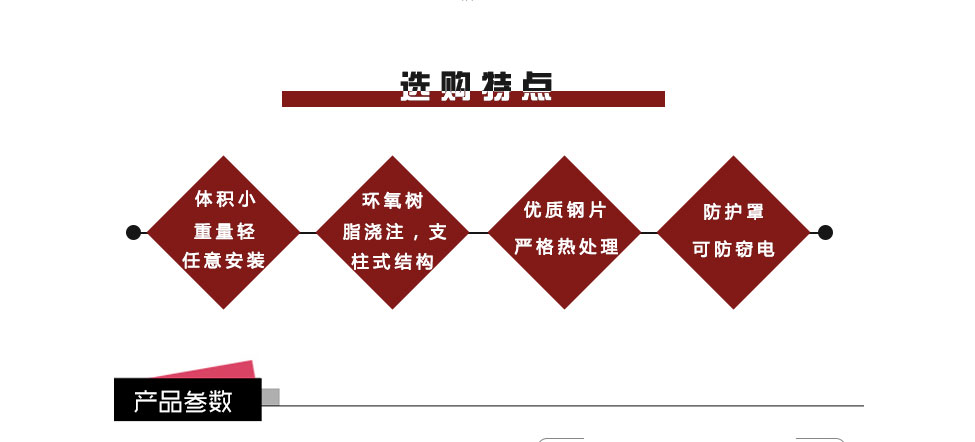 选购特点

体积小
重量轻
任意安装

环氧树
脂浇注，支
柱式结构

优质钢片
严格热处理

防护罩
可防窃电

产品参数